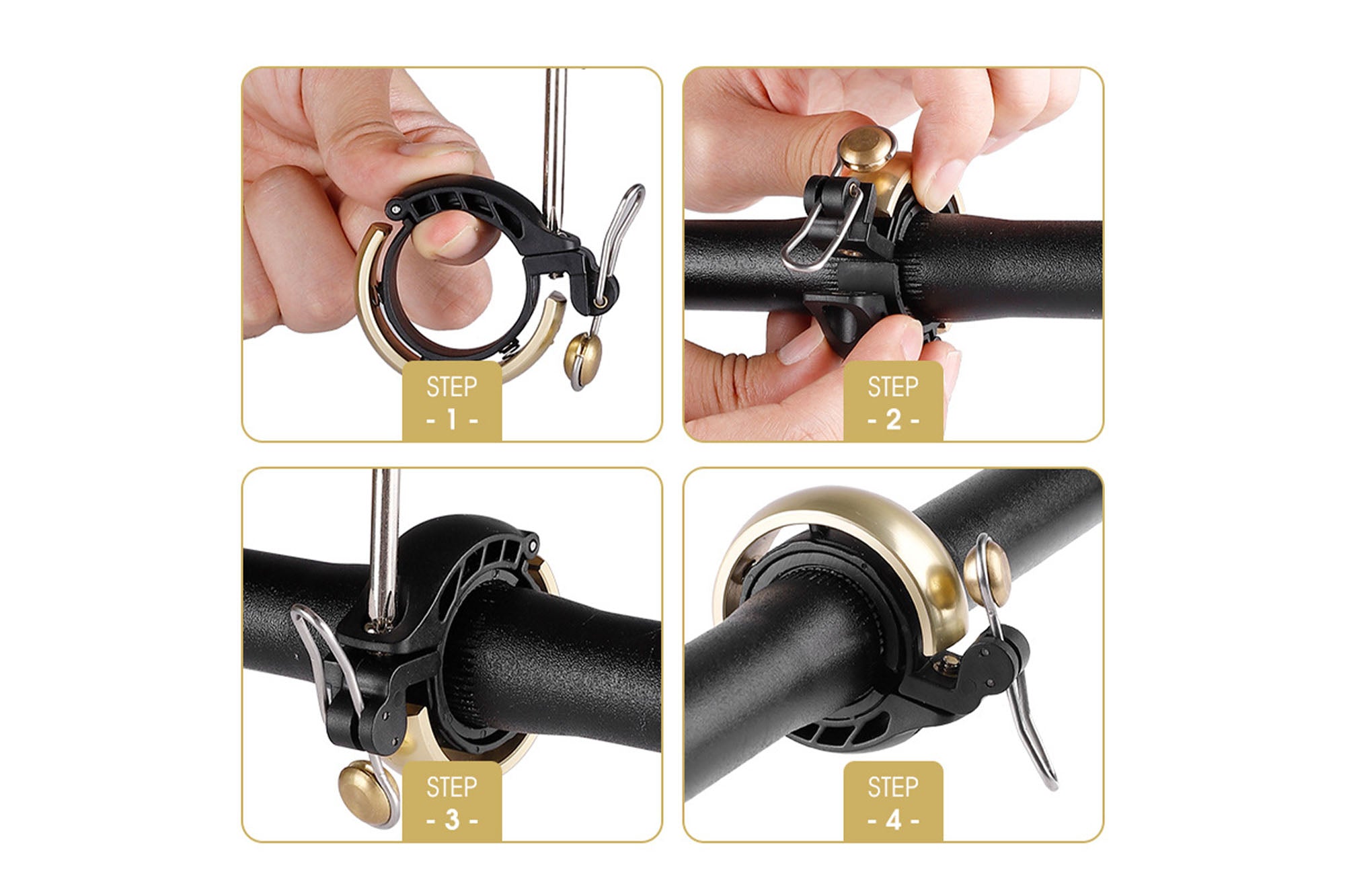 STEP
- 1 -

STEP
- 2 -

STEP
- 3 -

STEP
- 4 -